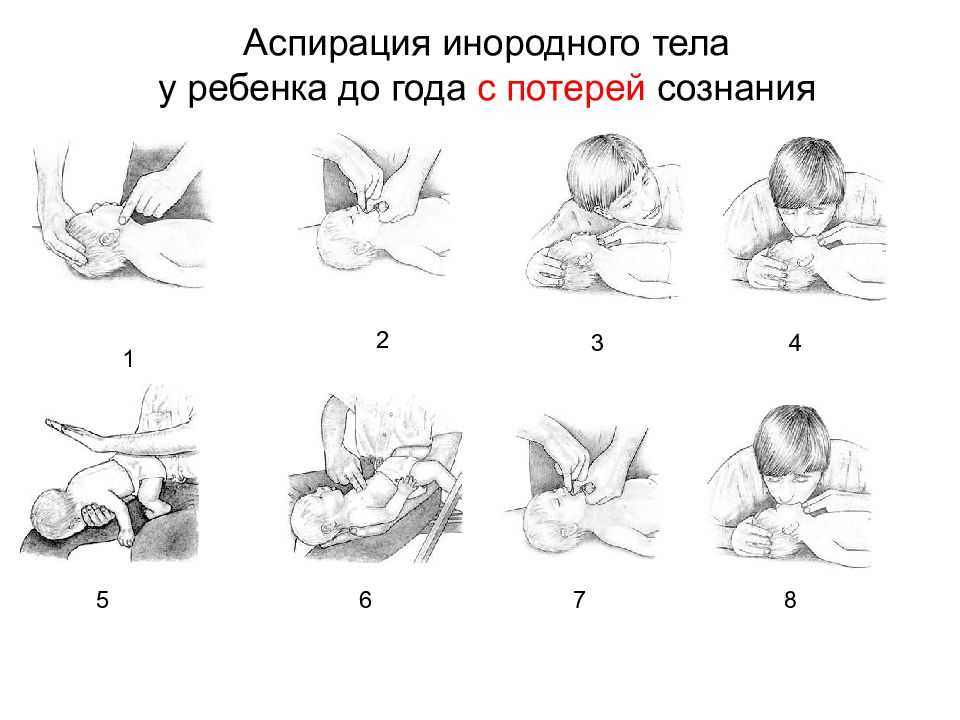 Аспирация инородного тела
у ребенка до года с потерей сознания

1

2

3

4

5

6

7

8